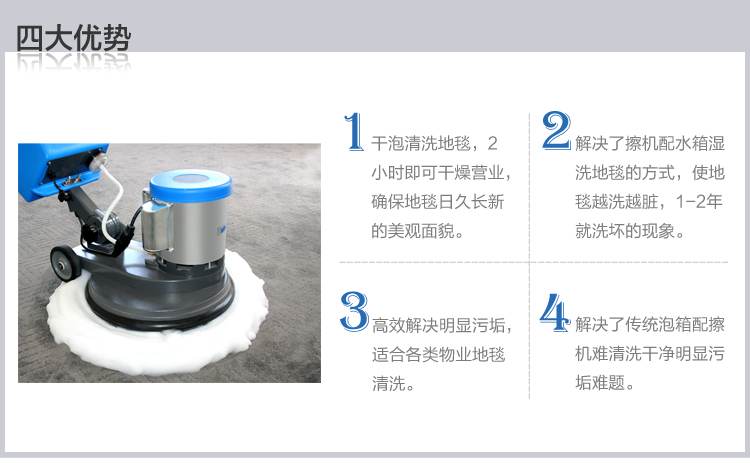 四大优势

1 干泡清洗地毯，2小时即可干燥营业，确保地毯日久长新的美观面貌。

2 解决了擦机配水箱湿洗地毯的方式，使地毯越洗越脏，1-2年就洗坏的现象。

3 高效解决明显污垢，适合各类物业地毯清洗。

4 解决了传统泡箱配擦机难清洗干净明显污垢难题。